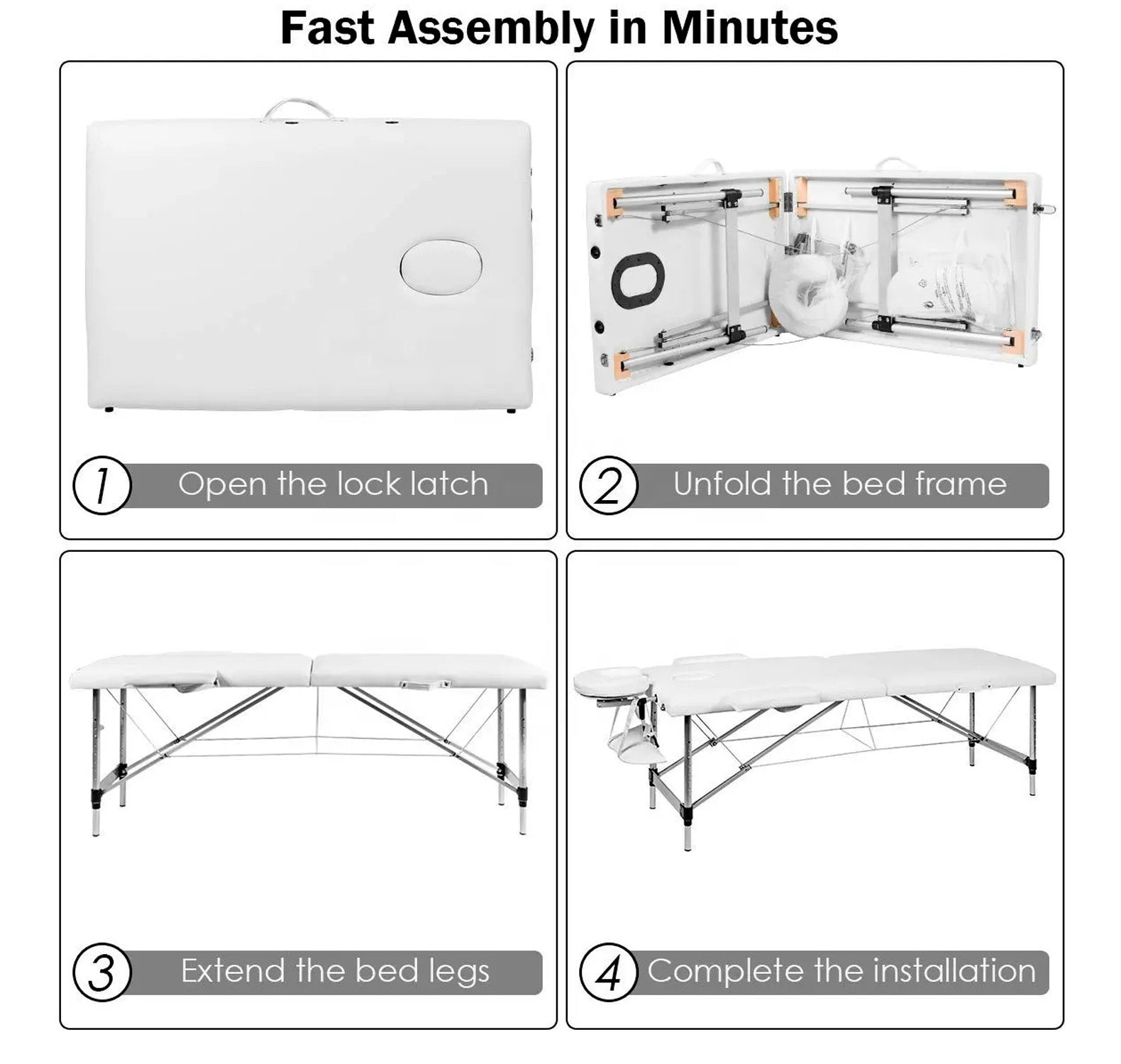 Fast Assembly in Minutes

1 Open the lock latch

2 Unfold the bed frame

3 Extend the bed legs

4 Complete the installation