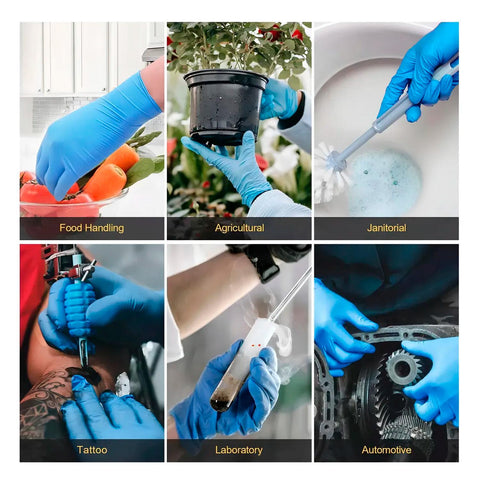 Food Handling

Agricultural

Janitorial

Tattoo

Laboratory

Automotive