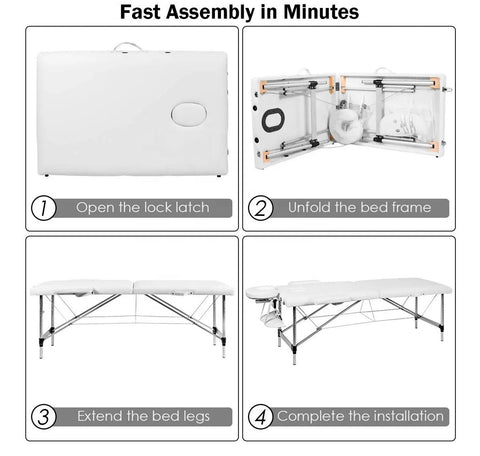 Fast Assembly in Minutes

1 Open the lock latch

2 Unfold the bed frame

3 Extend the bed legs

4 Complete the installation